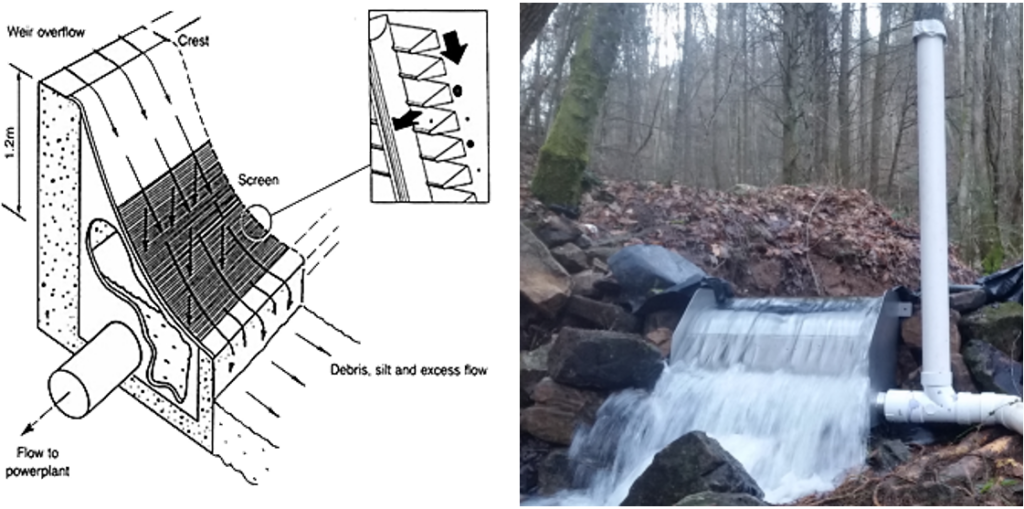 Weir overflow
Crest
1.2m
Screen
Debris, silt and excess flow
Flow to powerplant